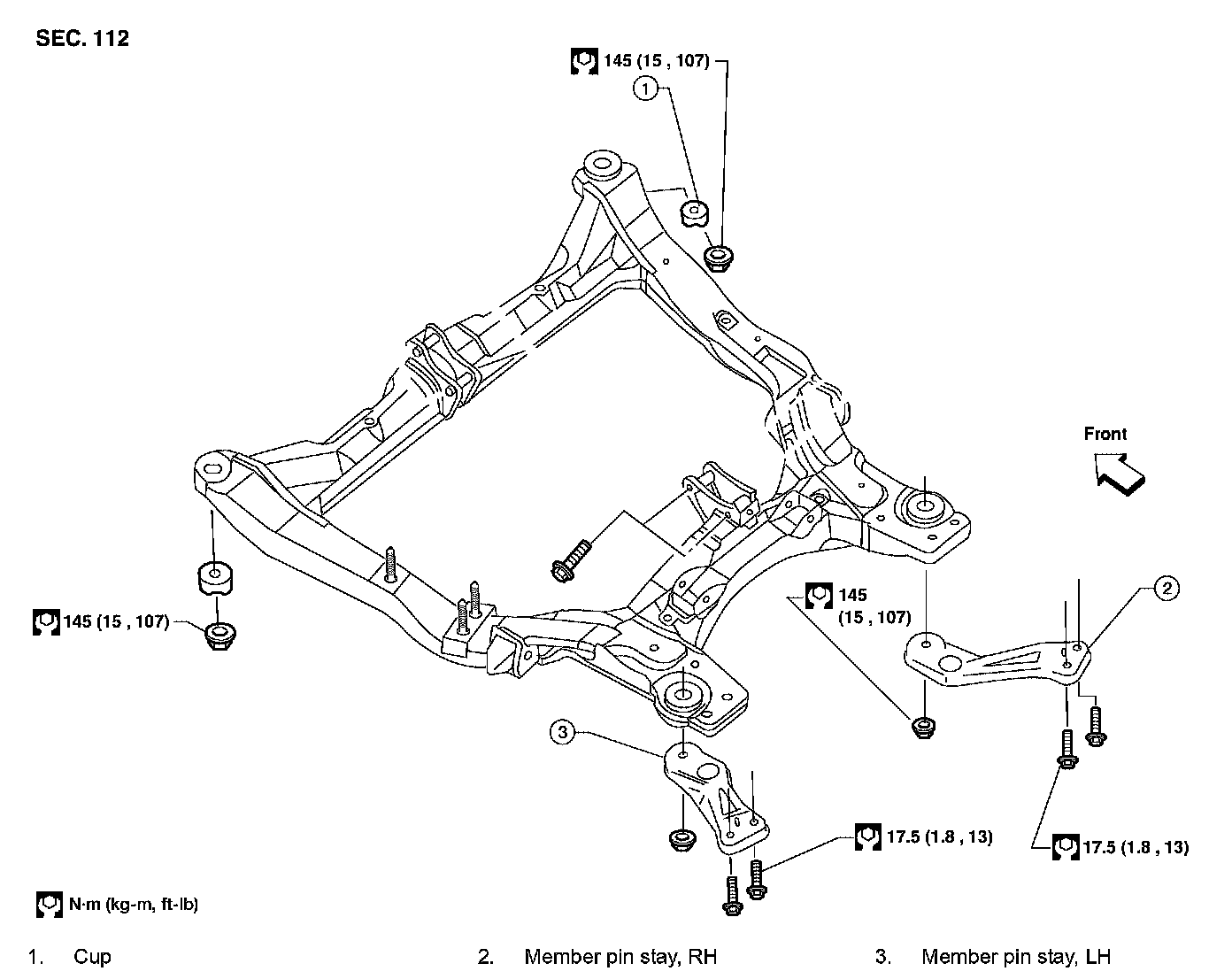 SEC. 112

145 (15 , 107)

1

Front

145 (15 , 107)

145 (15 , 107)

2

3

17.5 (1.8 , 13)

17.5 (1.8 , 13)

N·m (kg-m, ft-lb)

1. Cup

2. Member pin stay, RH

3. Member pin stay, LH