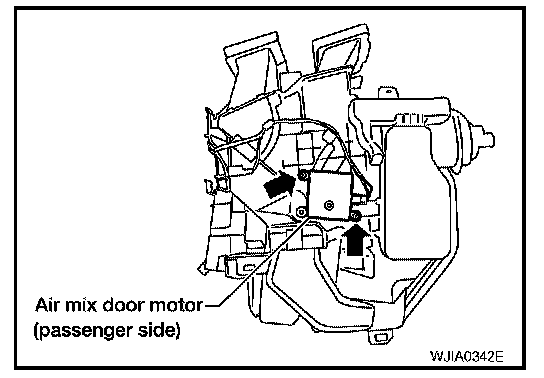 Air mix door motor
(passenger side)

WJIA0342E