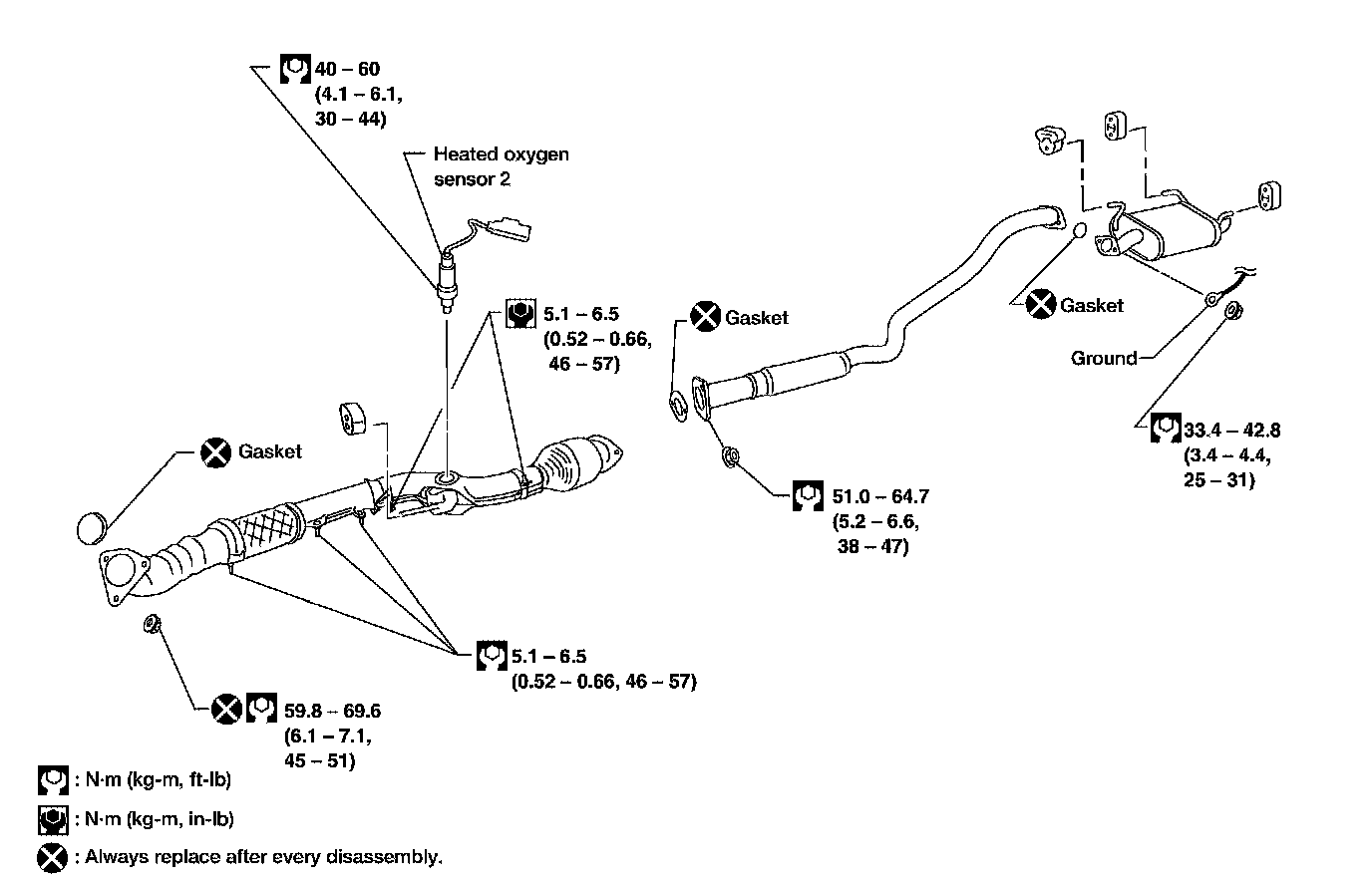 40 – 60
(4.1 – 6.1,
30 – 44)

Heated oxygen
sensor 2

5.1 – 6.5
(0.52 – 0.66,
46 – 57)

Gasket

Gasket

Gasket

Ground

33.4 – 42.8
(3.4 – 4.4,
25 – 31)

51.0 – 64.7
(5.2 – 6.6,
38 – 47)

5.1 – 6.5
(0.52 – 0.66, 46 – 57)

59.8 – 69.6
(6.1 – 7.1,
45 – 51)

: N·m (kg-m, ft-lb)

: N·m (kg-m, in-lb)

: Always replace after every disassembly.