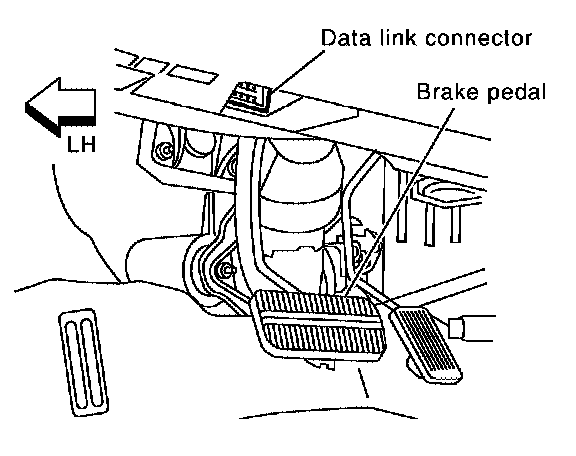 Data link connector

Brake pedal

LH