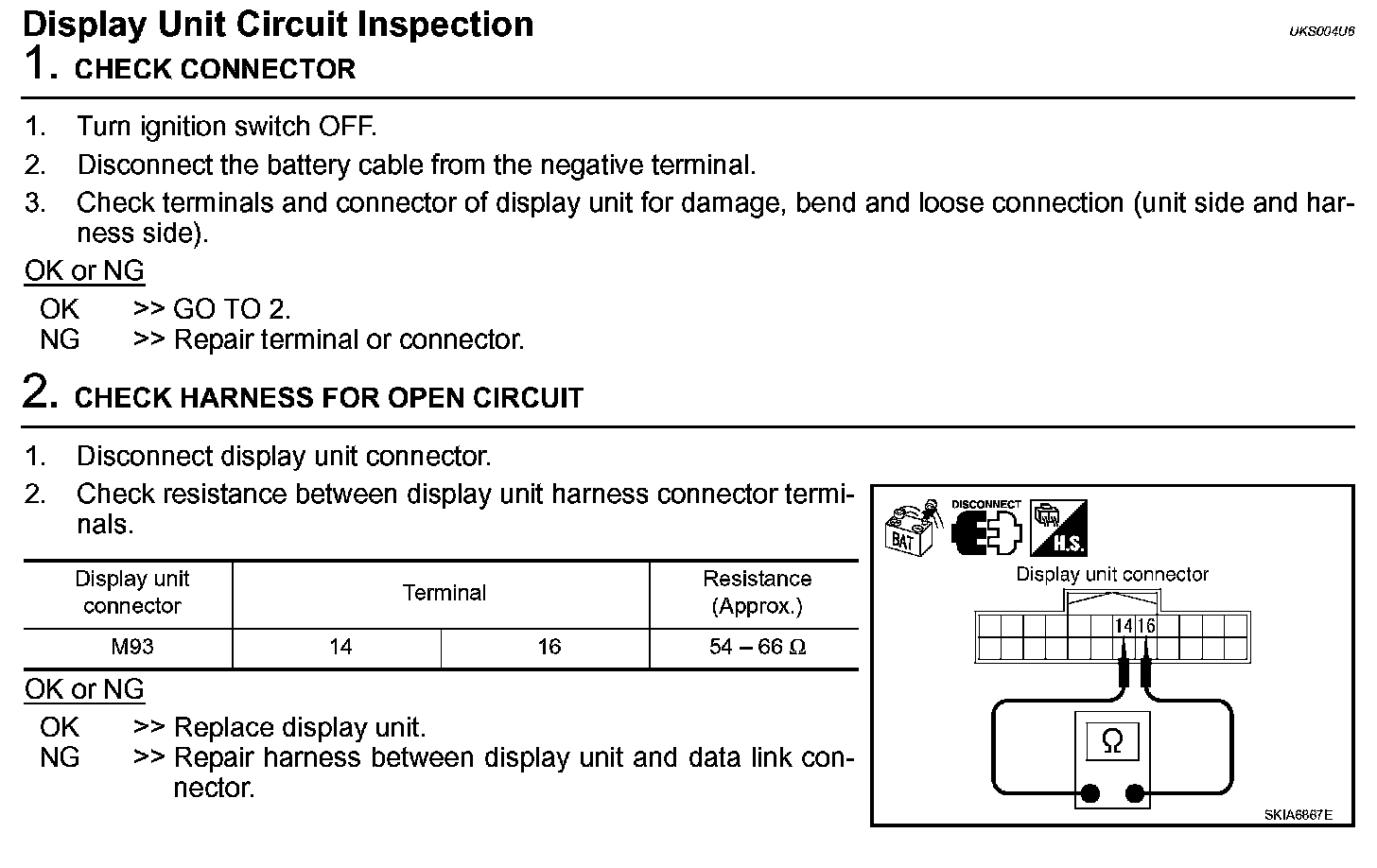 Display Unit Circuit Inspection UKS004U6

1. CHECK CONNECTOR

1. Turn ignition switch OFF.
2. Disconnect the battery cable from the negative terminal.
3. Check terminals and connector of display unit for damage, bend and loose connection (unit side and harness side).

OK or NG

OK >> GO TO 2.
NG >> Repair terminal or connector.

2. CHECK HARNESS FOR OPEN CIRCUIT

1. Disconnect display unit connector.
2. Check resistance between display unit harness connector terminals.

| Display unit connector | Terminal | | Resistance (Approx.) |
|---|---|---|---|
| M93 | 14 | 16 | 54 – 66 Ω |

OK or NG

OK >> Replace display unit.
NG >> Repair harness between display unit and data link connector.

BAT DISCONNECT H.S.
Display unit connector
14 16
Ω
SKIA6667E