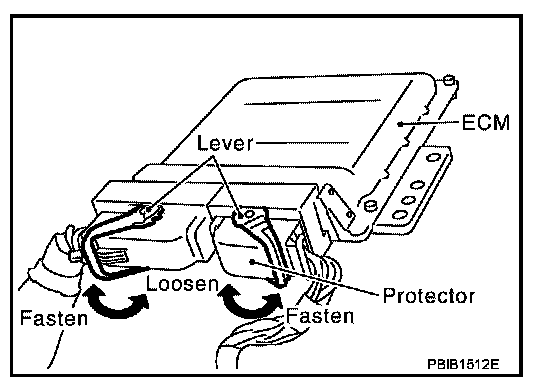 ECM
Lever
Loosen
Protector
Fasten
Fasten
PBIB1512E