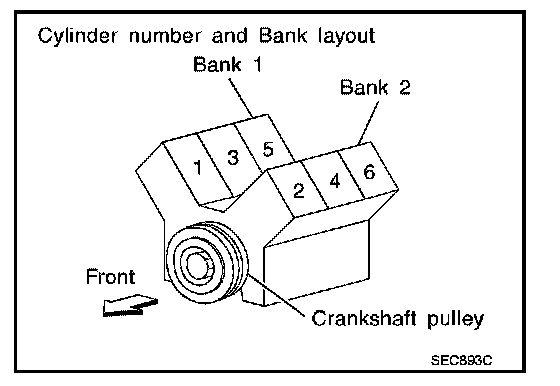 Cylinder number and Bank layout

Bank 1

Bank 2

1
3
5
2
4
6

Front

Crankshaft pulley

SEC893C