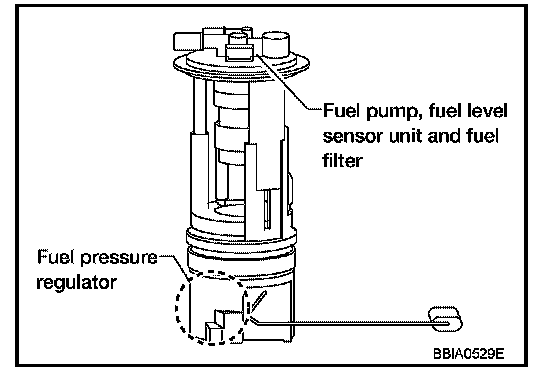 Fuel pump, fuel level sensor unit and fuel filter

Fuel pressure regulator

BBIA0529E