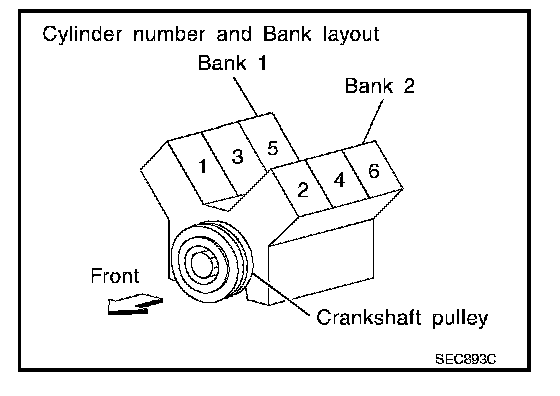 Cylinder number and Bank layout

Bank 1

Bank 2

1 3 5

2 4 6

Front

Crankshaft pulley

SEC893C