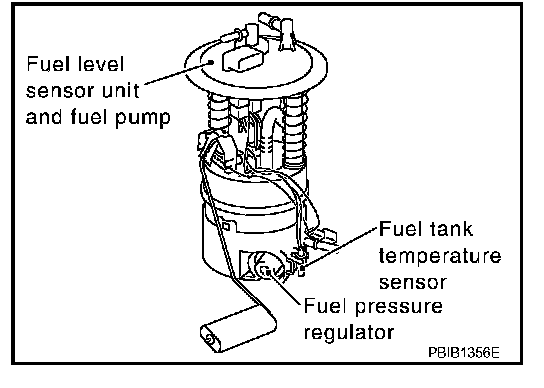 Fuel level sensor unit and fuel pump

Fuel tank temperature sensor

Fuel pressure regulator

PBIB1356E