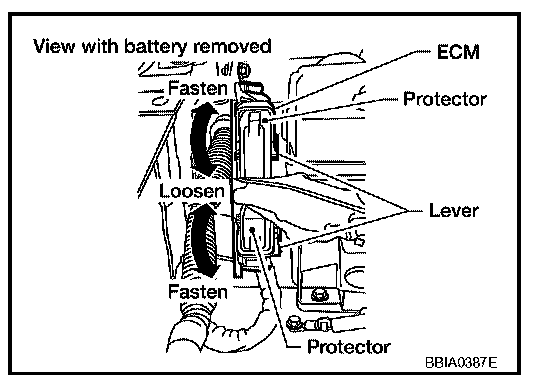 View with battery removed

ECM

Fasten

Protector

Loosen

Lever

Fasten

Protector

BBIA0387E