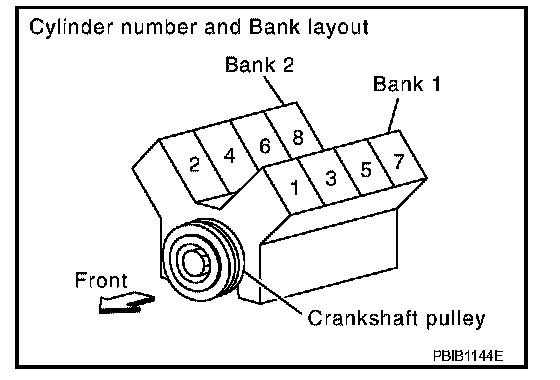 Cylinder number and Bank layout

Bank 2

Bank 1

2
4
6
8

1
3
5
7

Front

Crankshaft pulley

PBIB1144E