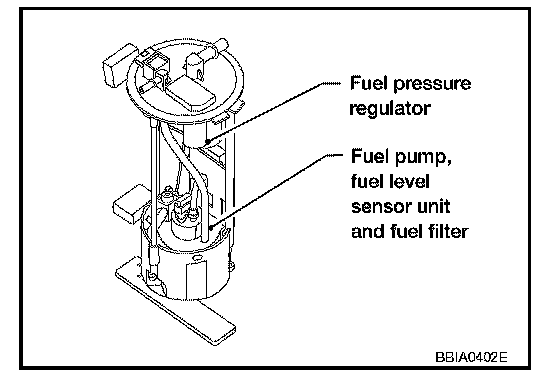 Fuel pressure regulator

Fuel pump, fuel level sensor unit and fuel filter

BBIA0402E