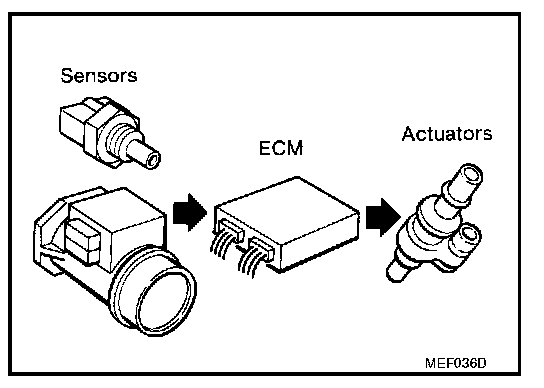 Sensors

ECM

Actuators

MEF036D