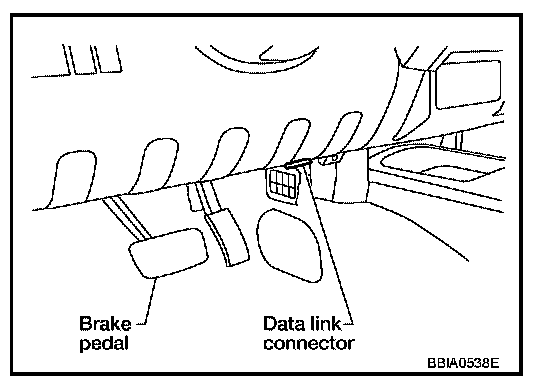 Brake pedal

Data link connector

BBIA0538E