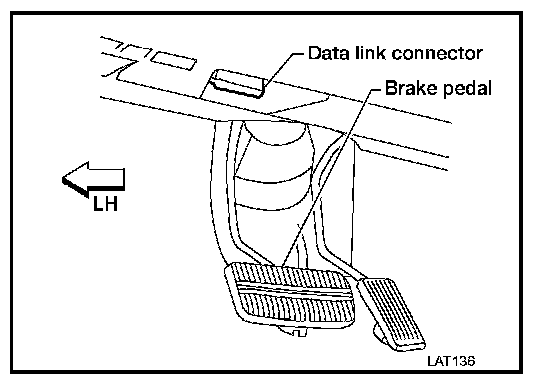 Data link connector
Brake pedal
LH
LAT136