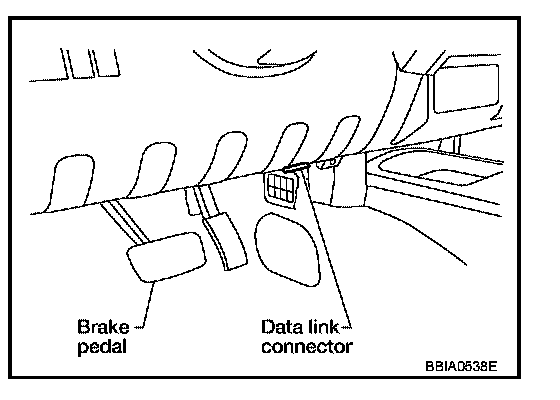 Brake pedal

Data link connector

BBIA0538E