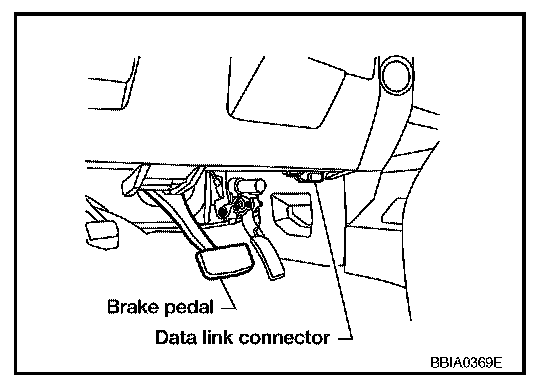 Brake pedal

Data link connector

BBIA0369E