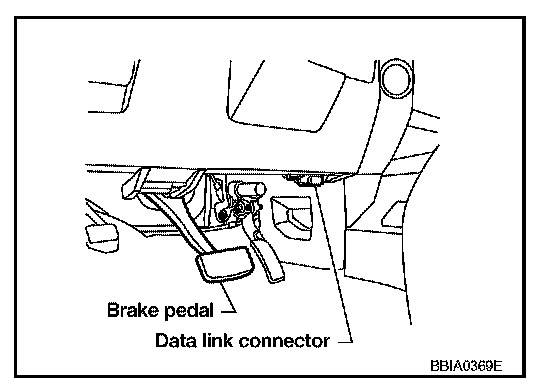 Brake pedal
Data link connector
BBIA0369E