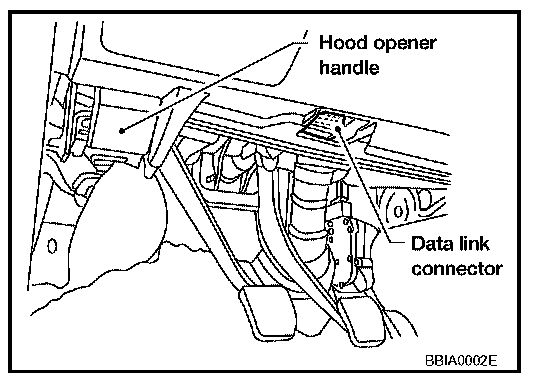 Hood opener handle

Data link connector

BBIA0002E