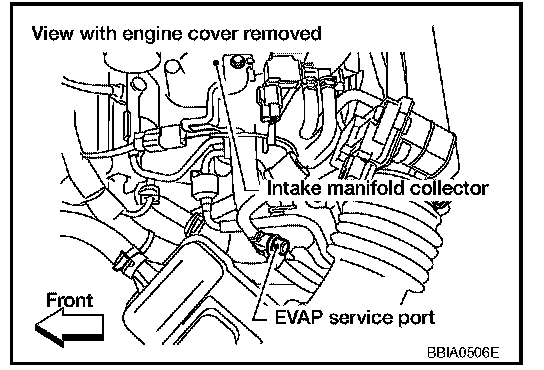 View with engine cover removed

Intake manifold collector

Front

EVAP service port

BBIA0506E