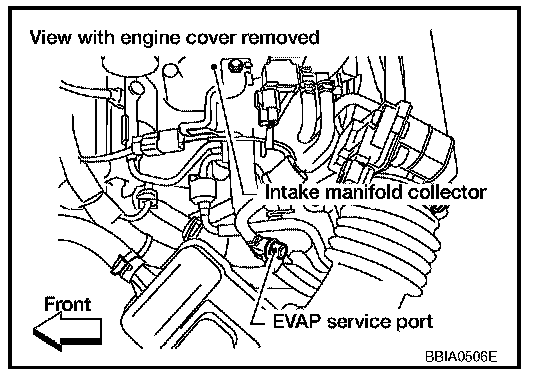 View with engine cover removed

Intake manifold collector

Front

EVAP service port

BBIA0506E