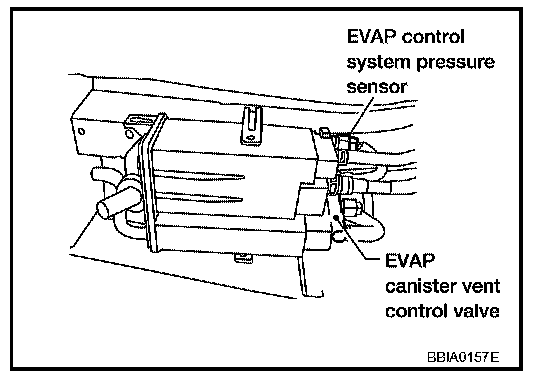 EVAP control system pressure sensor

EVAP canister vent control valve

BBIA0157E