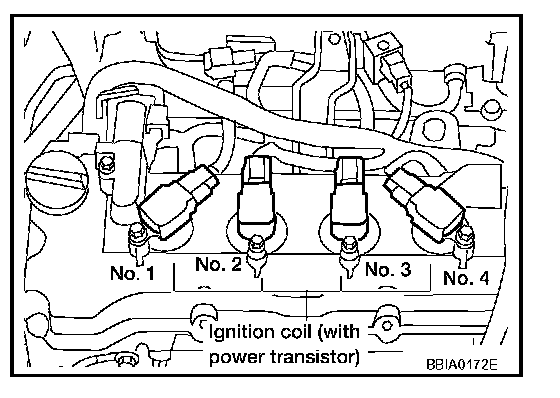 No. 1
No. 2
No. 3
No. 4
Ignition coil (with power transistor)
BBIA0172E