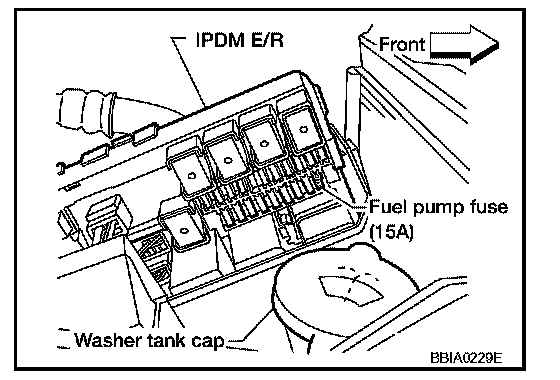 IPDM E/R

Front

Fuel pump fuse (15A)

Washer tank cap

BBIA0229E