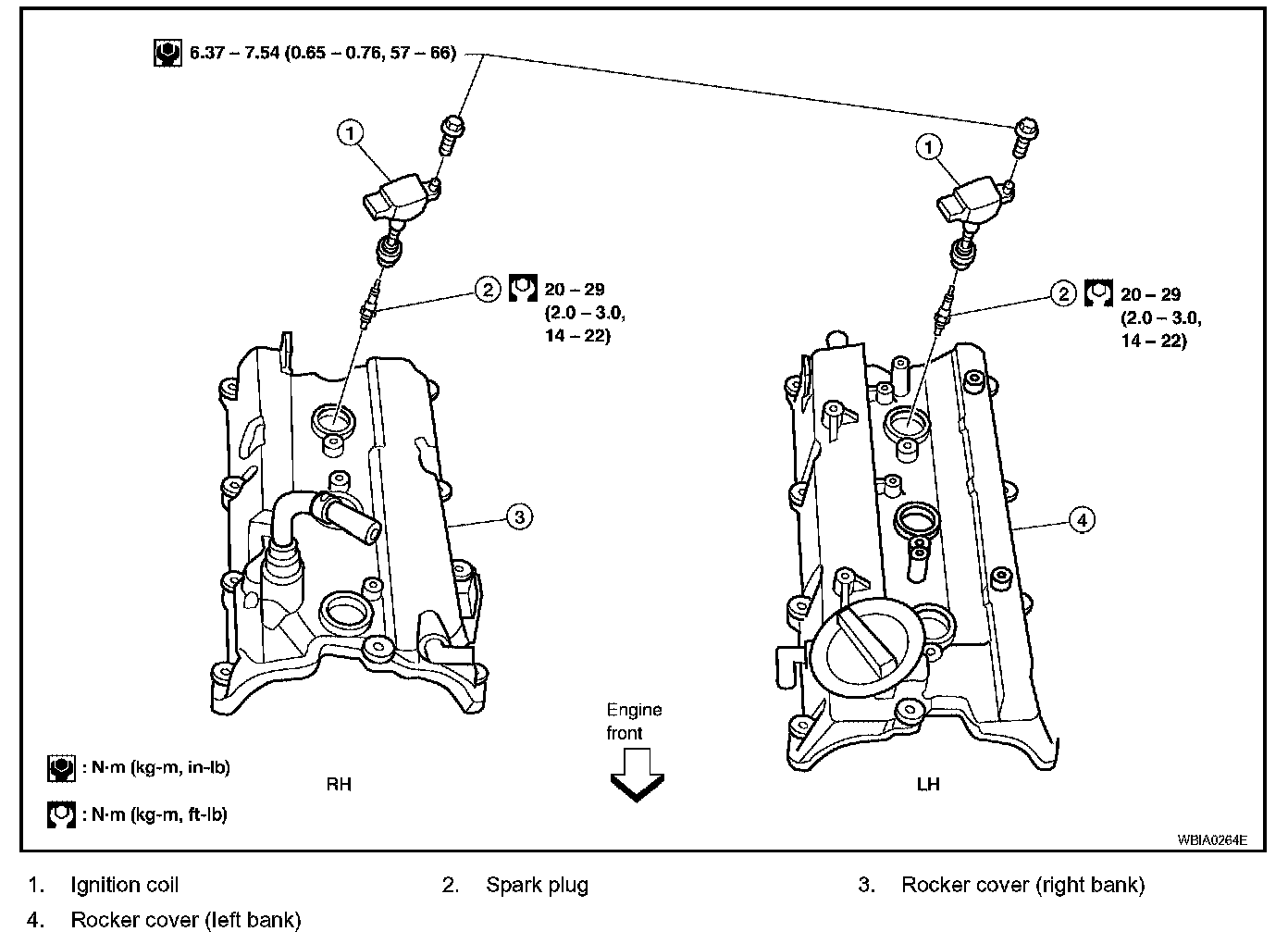 6.37 – 7.54 (0.65 – 0.76, 57 – 66)

1

1

2 20 – 29 (2.0 – 3.0, 14 – 22)

2 20 – 29 (2.0 – 3.0, 14 – 22)

3

4

Engine front

: N·m (kg-m, in-lb)

: N·m (kg-m, ft-lb)

RH

LH

WBIA0264E

1. Ignition coil
2. Spark plug
3. Rocker cover (right bank)
4. Rocker cover (left bank)