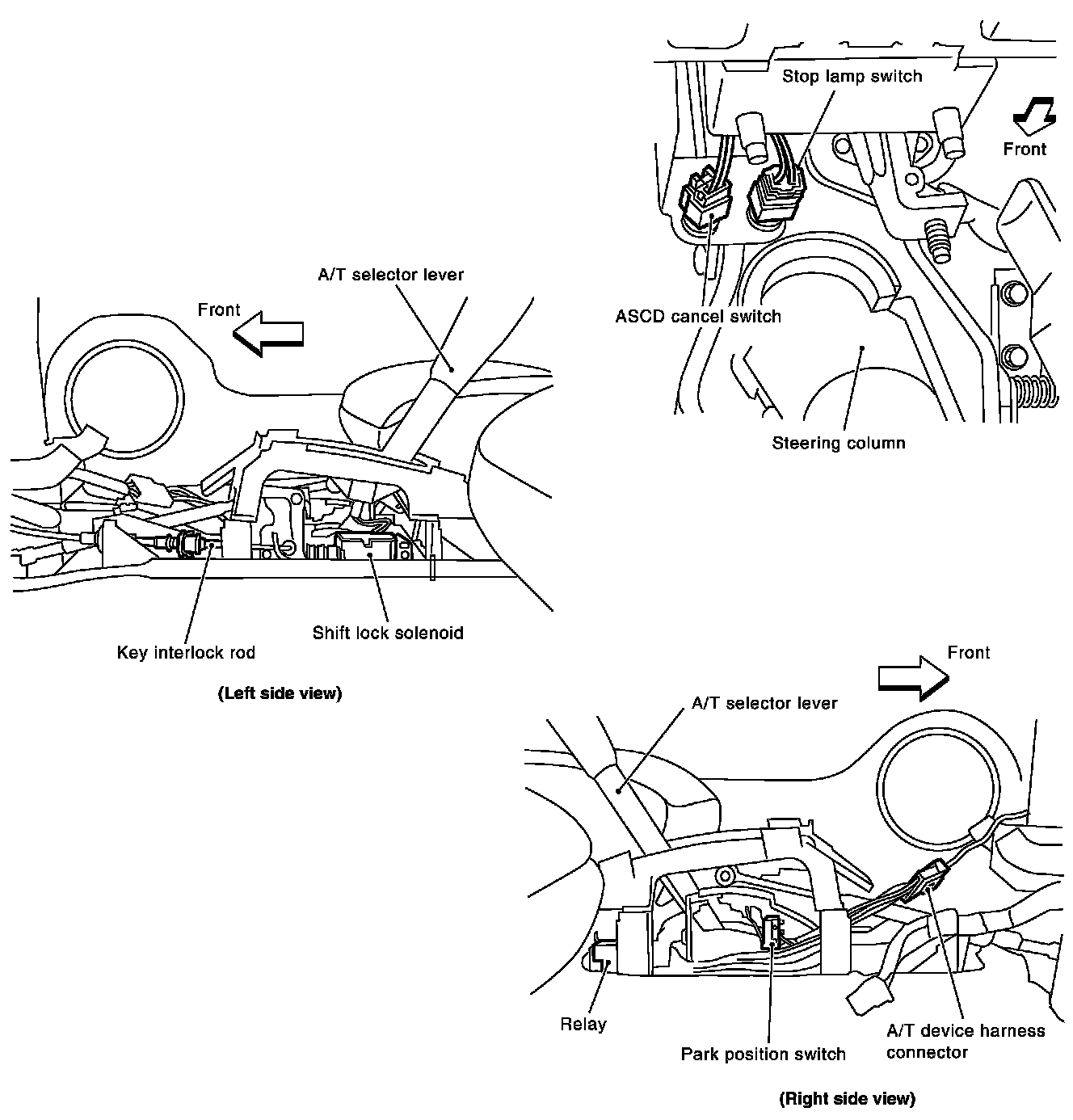 Stop lamp switch

Front

ASCD cancel switch

Steering column

A/T selector lever

Front

Key interlock rod

Shift lock solenoid

(Left side view)

Front

A/T selector lever

Relay

Park position switch

A/T device harness connector

(Right side view)