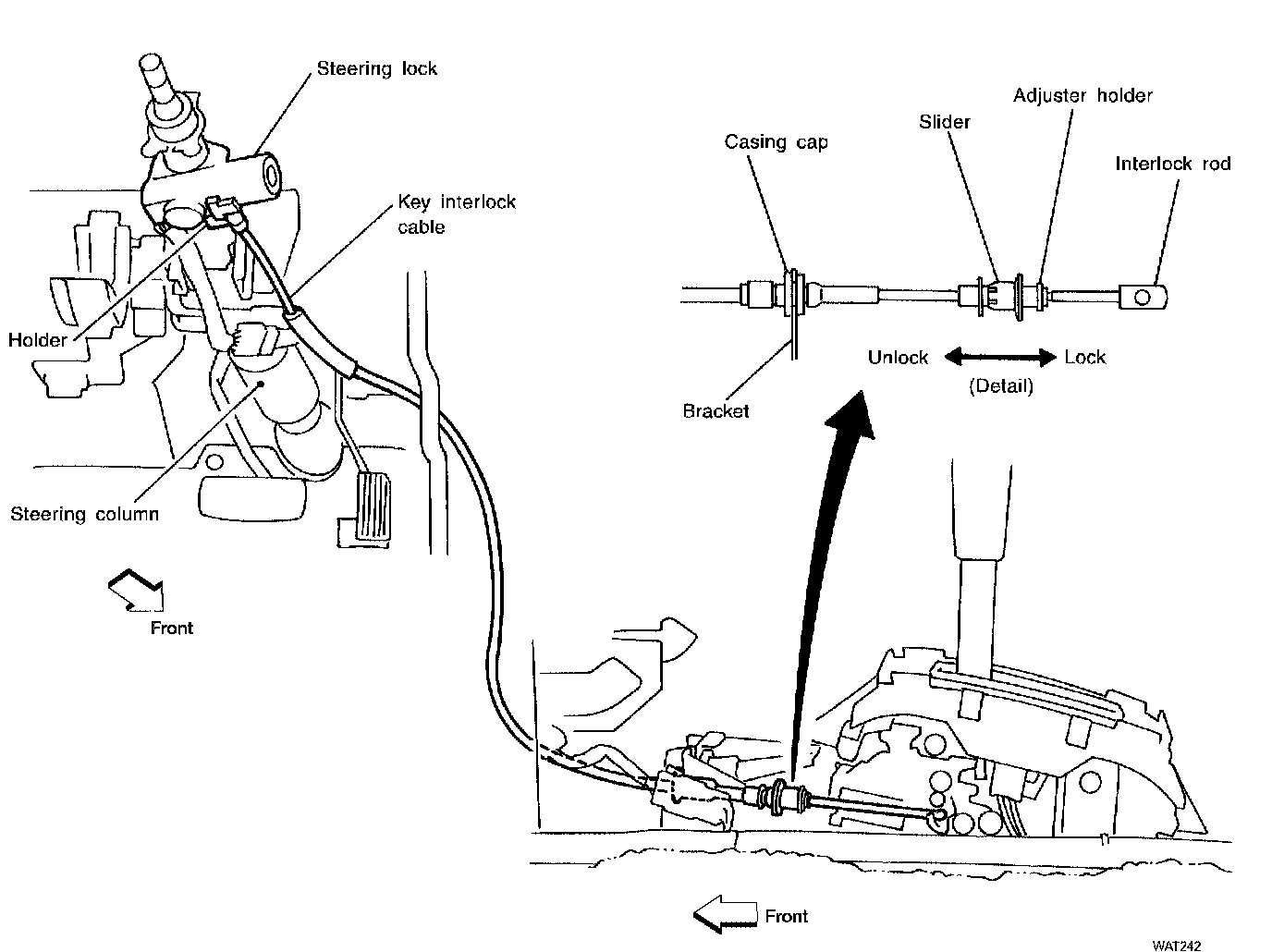 Steering lock

Key interlock cable

Holder

Steering column

Front

Casing cap

Slider

Adjuster holder

Interlock rod

Bracket

Unlock

Lock

(Detail)

Front

WAT242