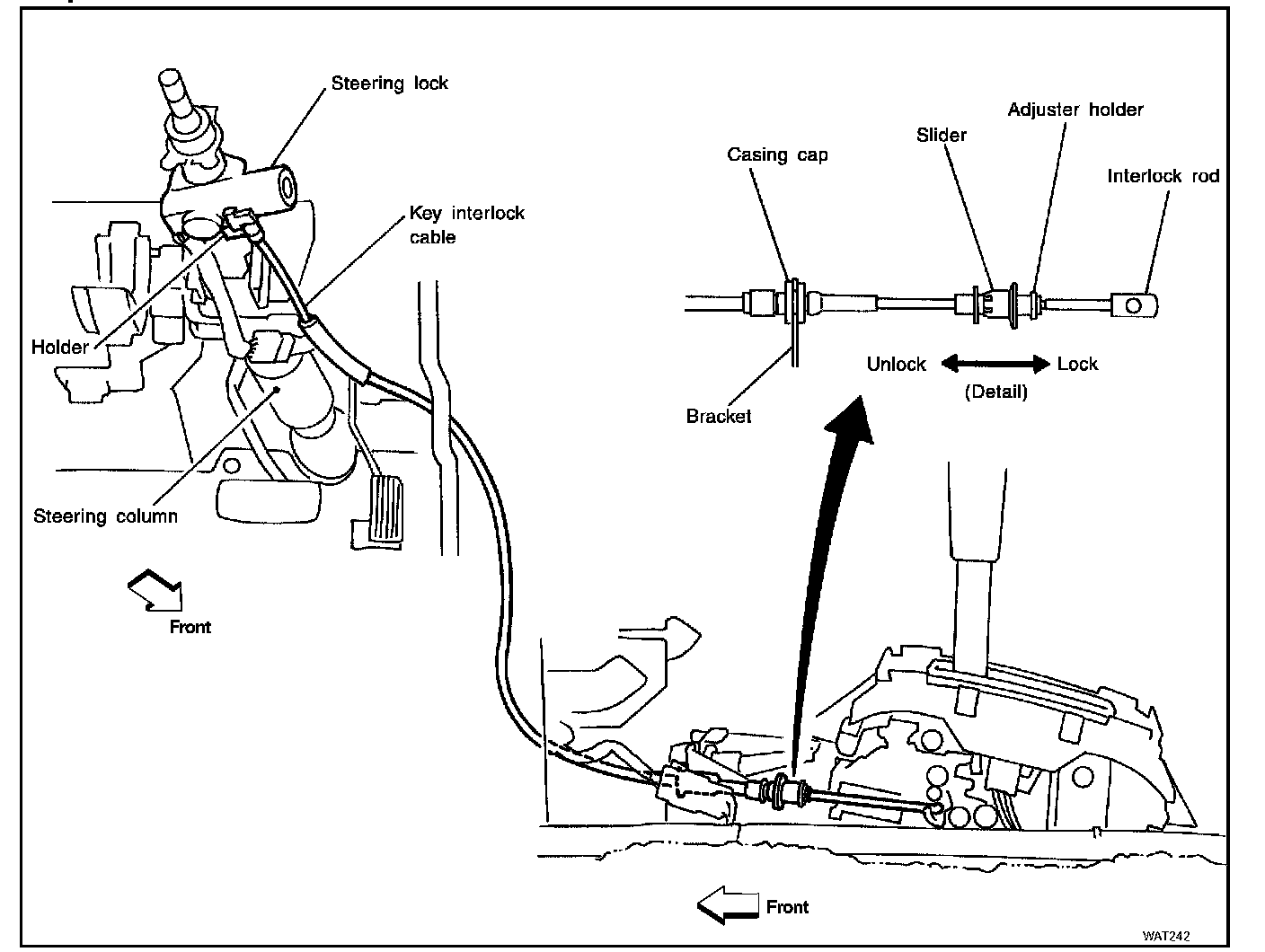 Steering lock

Key interlock cable

Holder

Steering column

Front

Casing cap

Slider

Adjuster holder

Interlock rod

Bracket

Unlock

Lock

(Detail)

Front

WAT242