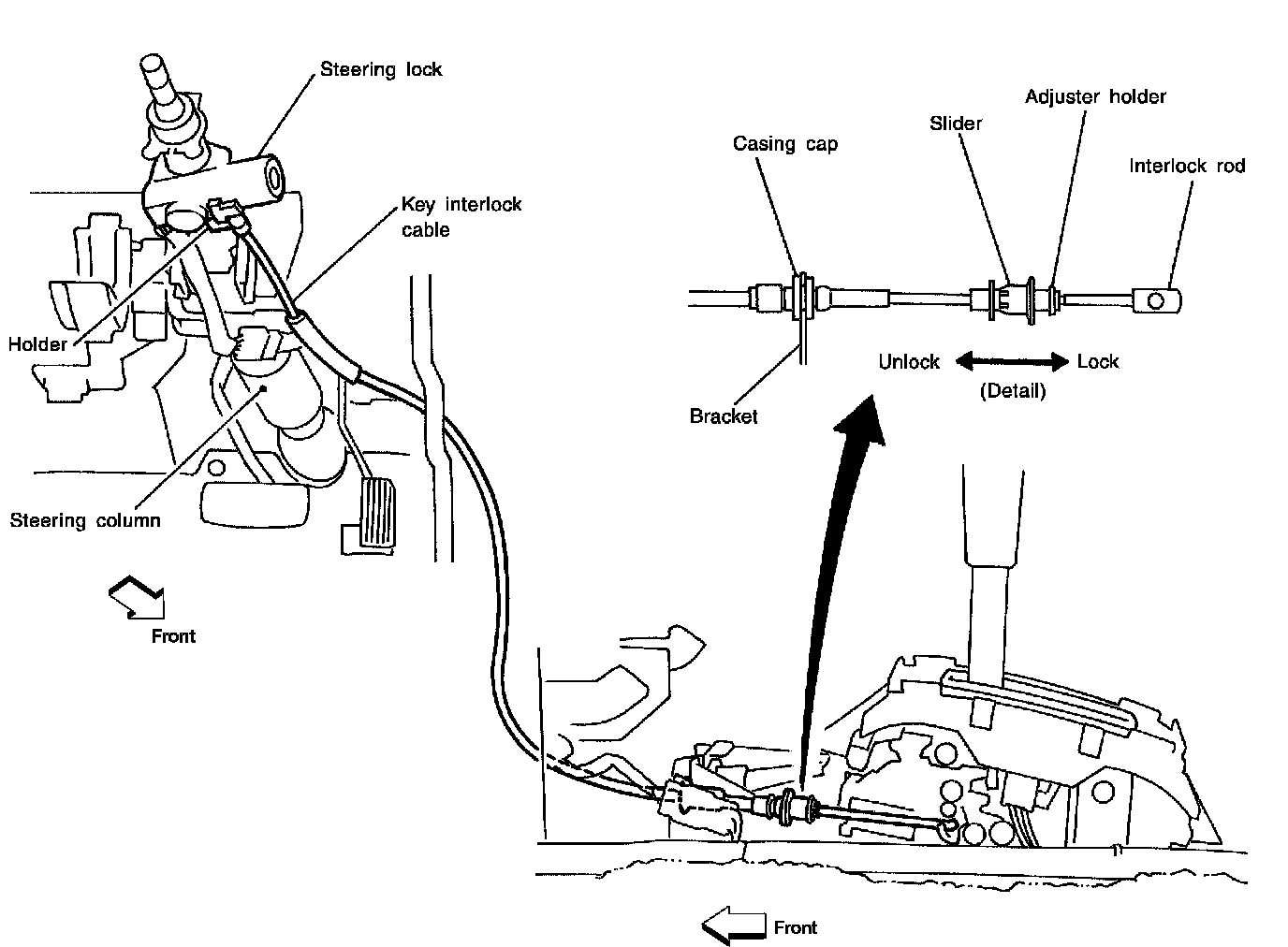 Steering lock
Key interlock cable
Holder
Steering column
Front
Casing cap
Slider
Adjuster holder
Interlock rod
Bracket
Unlock
Lock
(Detail)
Front