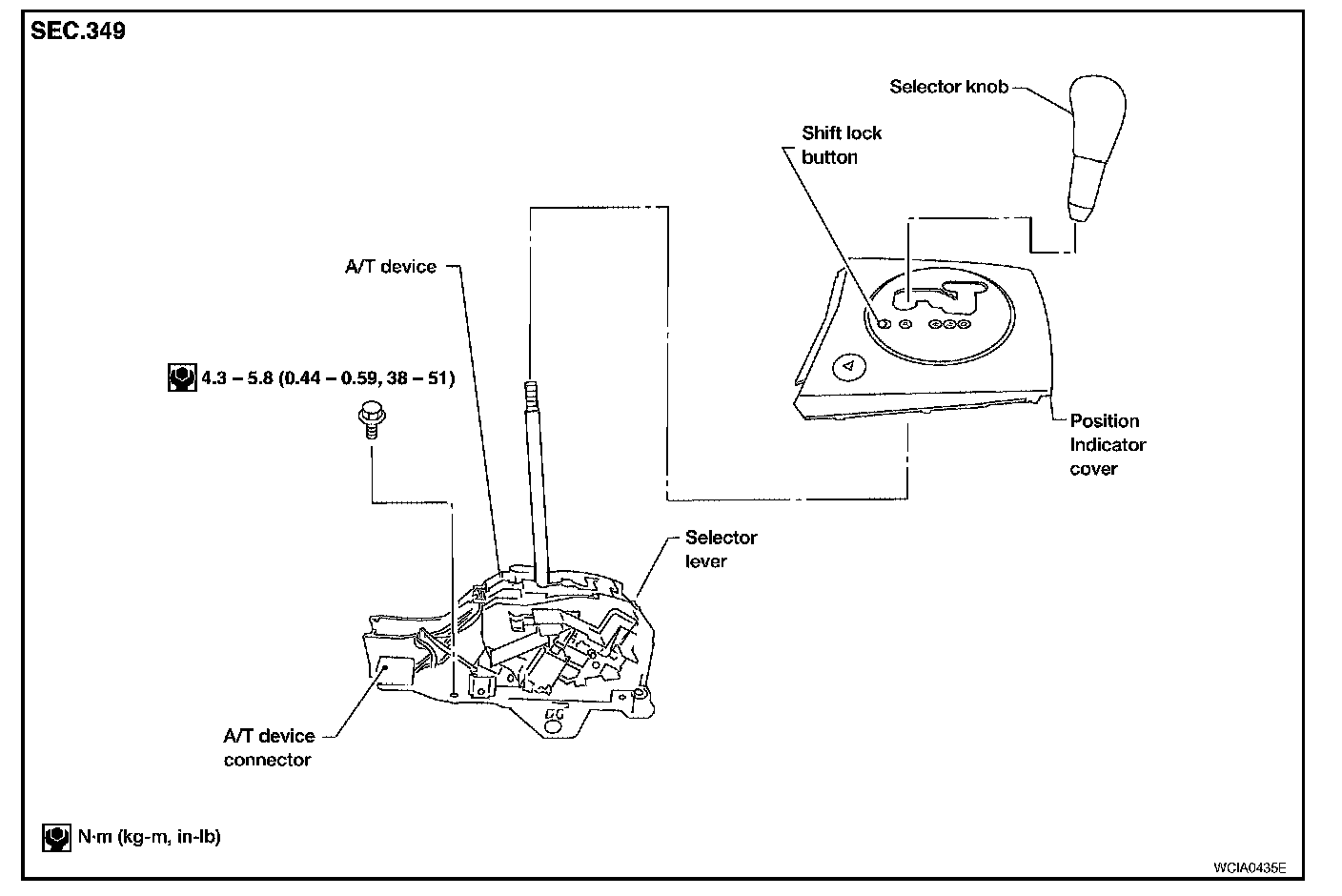 SEC.349

Selector knob

Shift lock button

A/T device

4.3 – 5.8 (0.44 – 0.59, 38 – 51)

Position Indicator cover

Selector lever

A/T device connector

N·m (kg-m, in-lb)

WCIA0435E