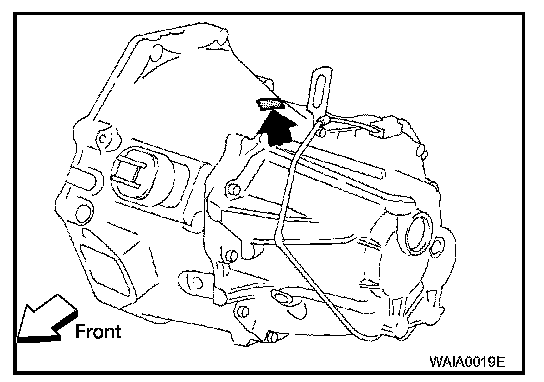 Front

WAIA0019E