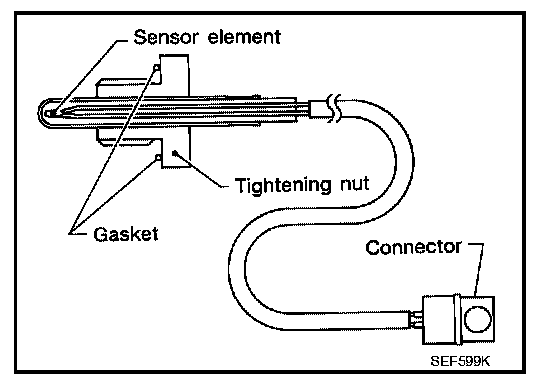 Sensor element

Tightening nut

Gasket

Connector

SEF599K