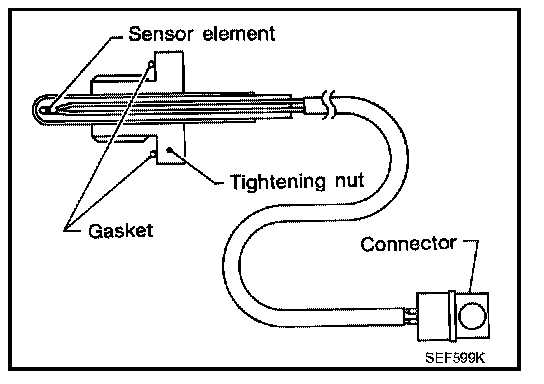 Sensor element

Tightening nut

Gasket

Connector

SEF599K