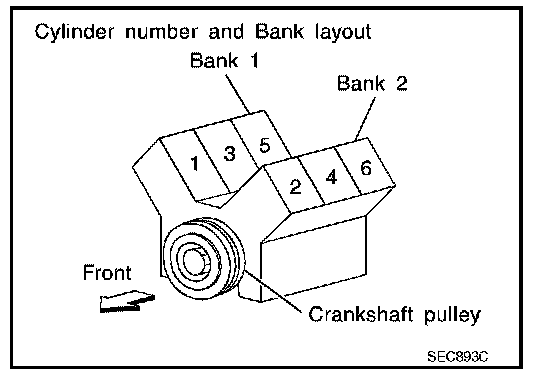 Cylinder number and Bank layout

Bank 1

Bank 2

1
3
5
2
4
6

Front

Crankshaft pulley

SEC893C