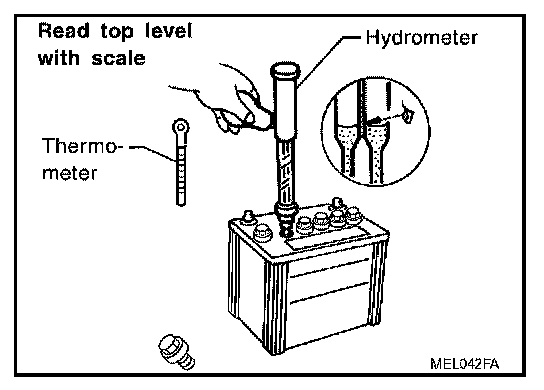 Read top level with scale

Hydrometer

Thermometer

MEL042FA