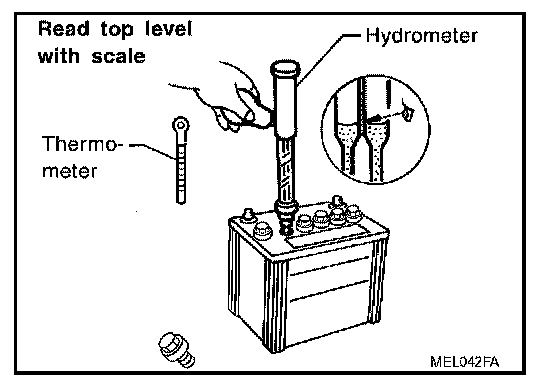 Read top level with scale

Hydrometer

Thermometer

MEL042FA