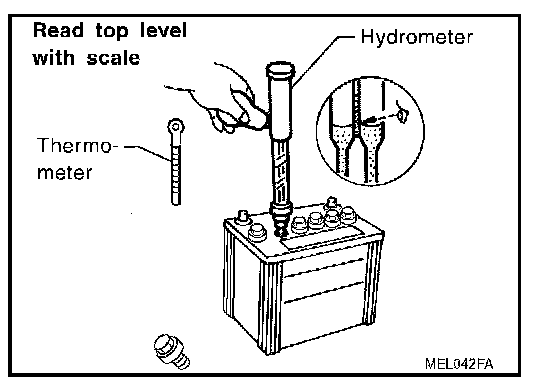 Read top level with scale

Hydrometer

Thermometer

MEL042FA