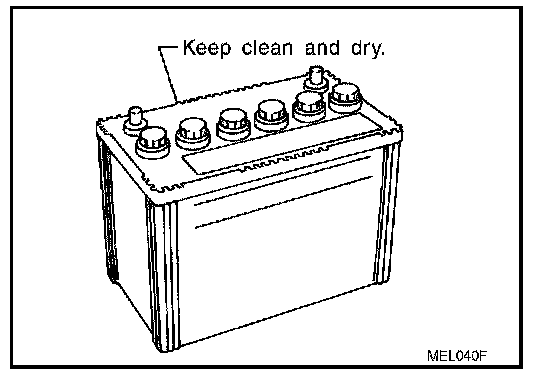 Keep clean and dry.

MEL040F