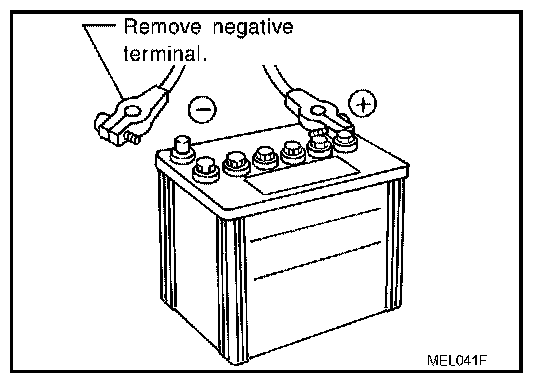 Remove negative terminal.

−

+

MEL041F