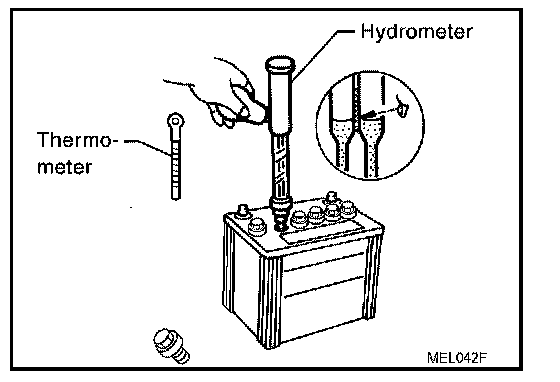 Hydrometer

Thermometer

MEL042F