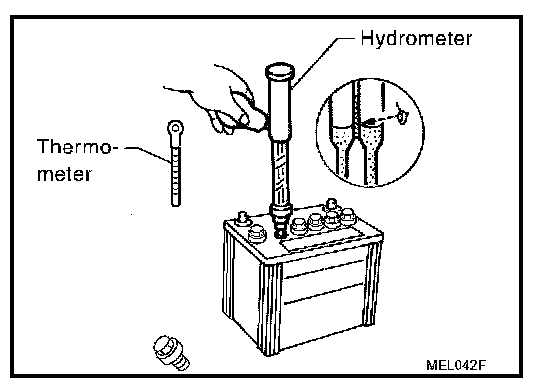 Hydrometer

Thermometer

MEL042F