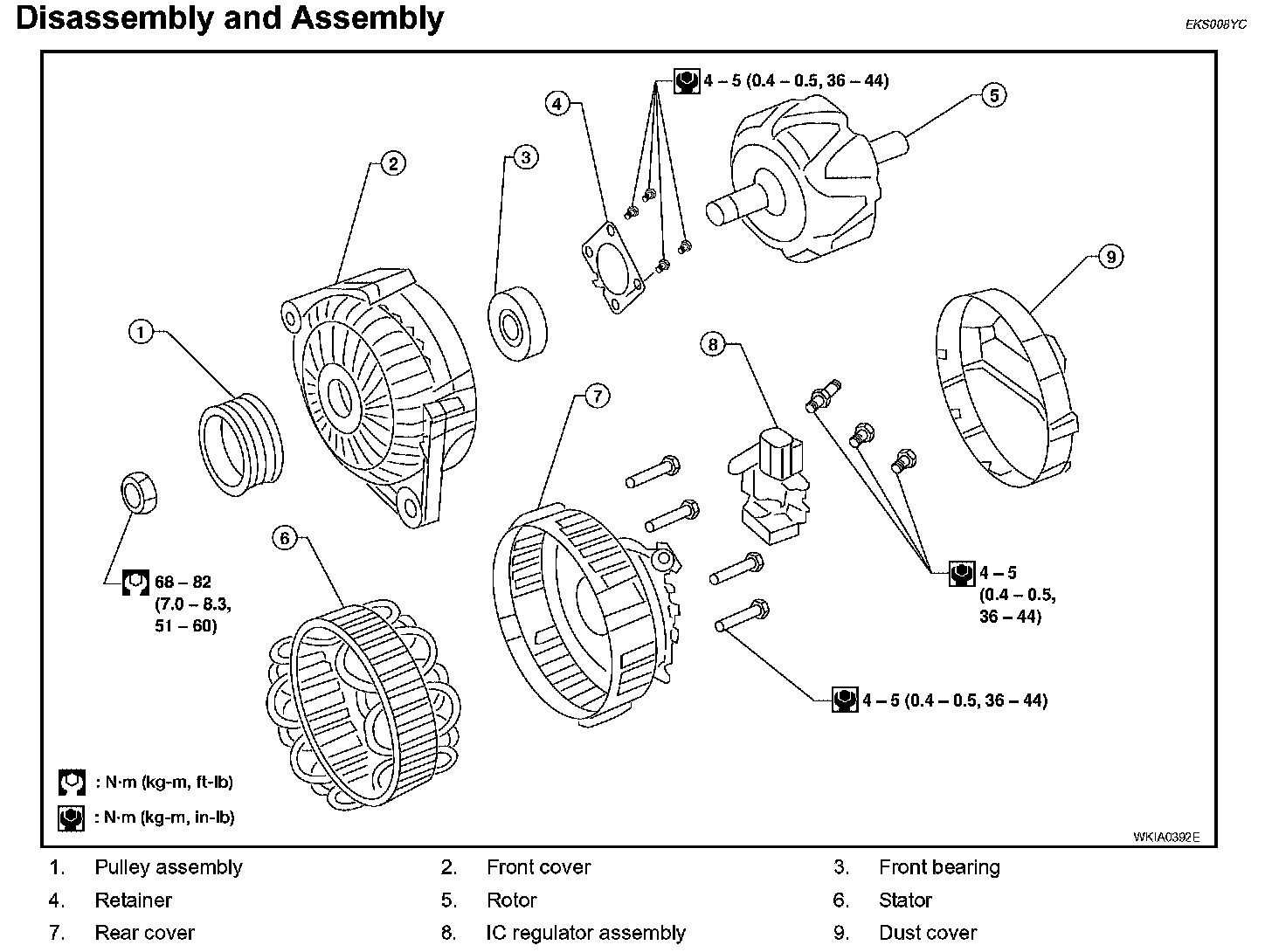 Disassembly and Assembly

EKS008YC

4 – 5 (0.4 – 0.5, 36 – 44)

4

5

2

3

9

1

8

7

6

68 – 82 (7.0 – 8.3, 51 – 60)

4 – 5 (0.4 – 0.5, 36 – 44)

4 – 5 (0.4 – 0.5, 36 – 44)

: N·m (kg-m, ft-lb)

: N·m (kg-m, in-lb)

WKIA0392E

1. Pulley assembly
2. Front cover
3. Front bearing
4. Retainer
5. Rotor
6. Stator
7. Rear cover
8. IC regulator assembly
9. Dust cover