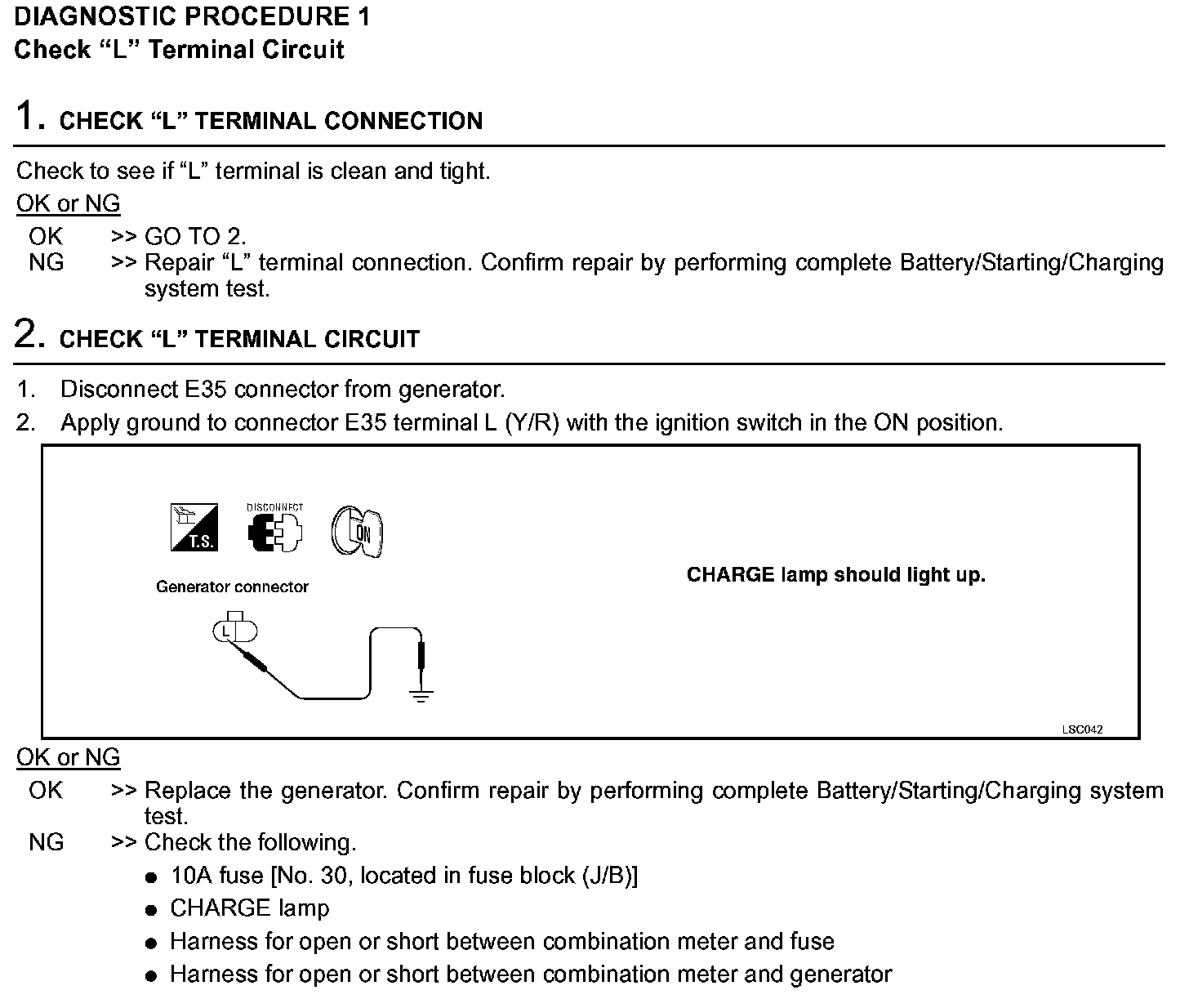 DIAGNOSTIC PROCEDURE 1
Check “L” Terminal Circuit

1. CHECK “L” TERMINAL CONNECTION

Check to see if “L” terminal is clean and tight.

OK or NG

OK >> GO TO 2.
NG >> Repair “L” terminal connection. Confirm repair by performing complete Battery/Starting/Charging system test.

2. CHECK “L” TERMINAL CIRCUIT

1. Disconnect E35 connector from generator.
2. Apply ground to connector E35 terminal L (Y/R) with the ignition switch in the ON position.

T.S.
DISCONNECT
ON
Generator connector
L
CHARGE lamp should light up.
LSC042

OK or NG

OK >> Replace the generator. Confirm repair by performing complete Battery/Starting/Charging system test.
NG >> Check the following.
● 10A fuse [No. 30, located in fuse block (J/B)]
● CHARGE lamp
● Harness for open or short between combination meter and fuse
● Harness for open or short between combination meter and generator