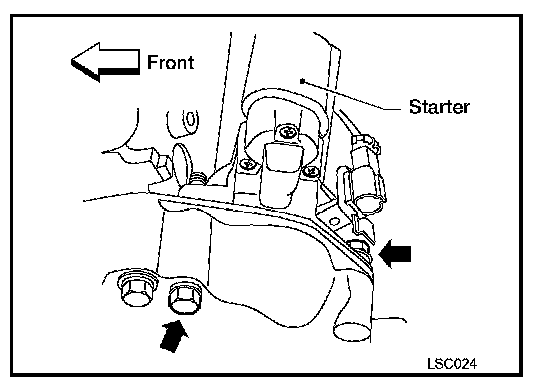 Front

Starter

LSC024