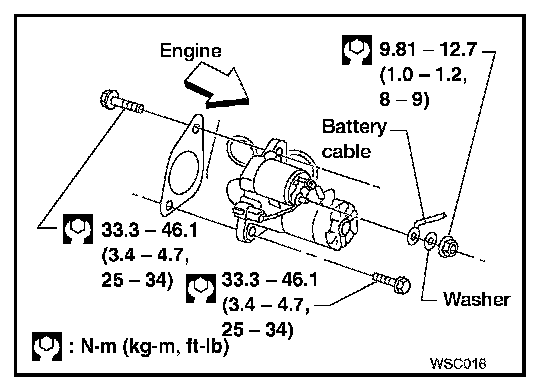 Engine

9.81 – 12.7
(1.0 – 1.2,
8 – 9)

Battery
cable

33.3 – 46.1
(3.4 – 4.7,
25 – 34)

33.3 – 46.1
(3.4 – 4.7,
25 – 34)

Washer

: N-m (kg-m, ft-lb)

WSC016