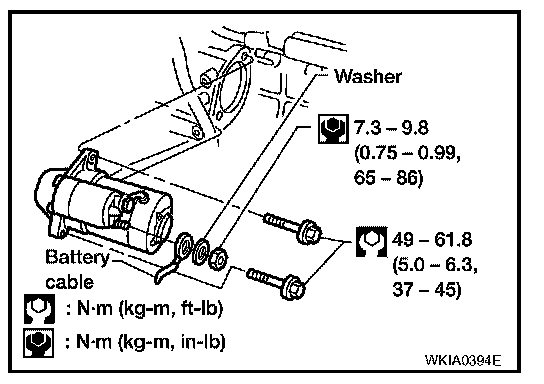 Washer

7.3 – 9.8
(0.75 – 0.99,
65 – 86)

49 – 61.8
(5.0 – 6.3,
37 – 45)

Battery
cable

: N·m (kg-m, ft-lb)

: N·m (kg-m, in-lb)

WKIA0394E