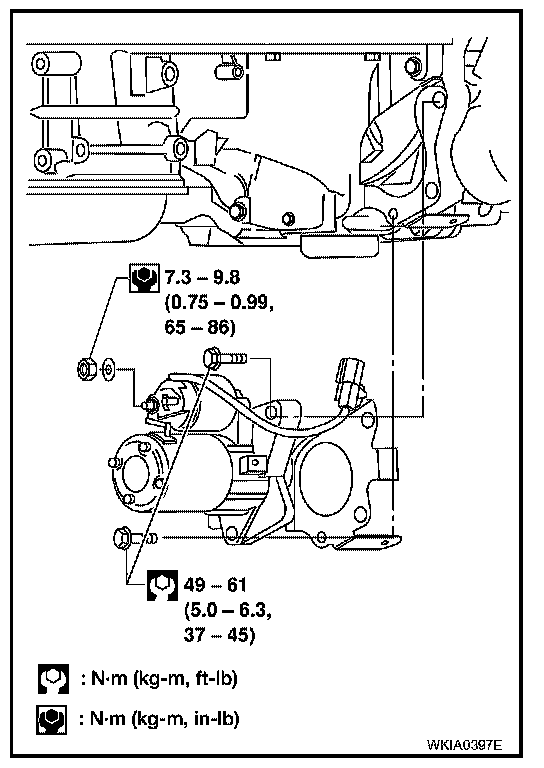 7.3 – 9.8 (0.75 – 0.99, 65 – 86)

49 – 61 (5.0 – 6.3, 37 – 45)

: N·m (kg-m, ft-lb)

: N·m (kg-m, in-lb)

WKIA0397E