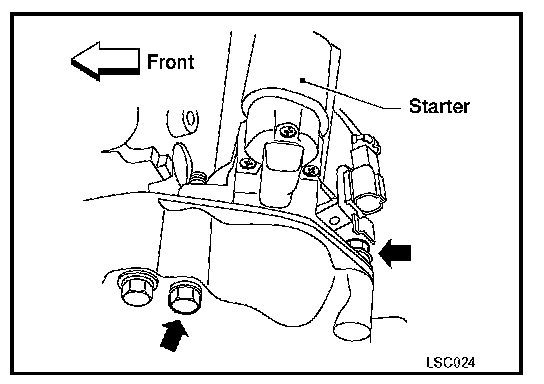 Front

Starter

LSC024