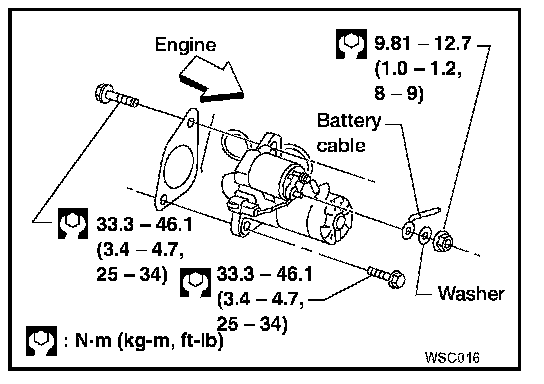 Engine

9.81 – 12.7 (1.0 – 1.2, 8 – 9)

Battery cable

33.3 – 46.1 (3.4 – 4.7, 25 – 34)

33.3 – 46.1 (3.4 – 4.7, 25 – 34)

Washer

: N·m (kg-m, ft-lb)

WSC016